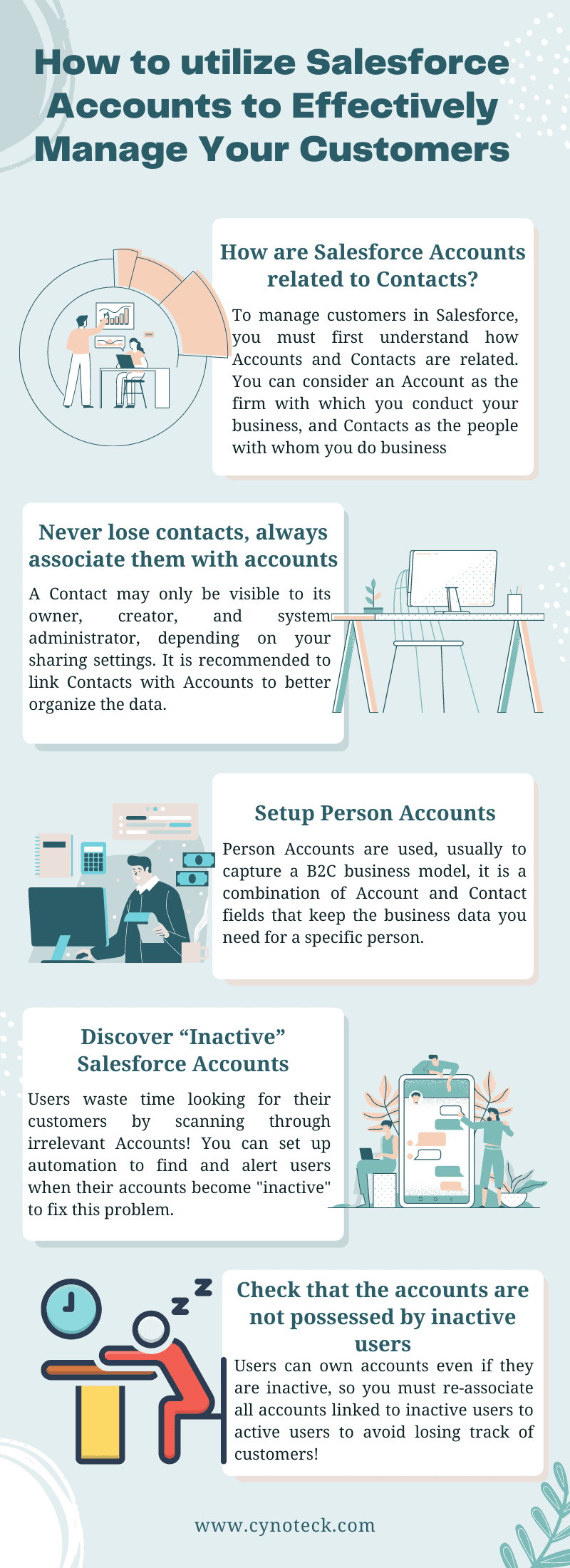 How to utilize Salesforce Accounts to Effectively Manage Your Customers

How are Salesforce Accounts related to Contacts?

To manage customers in Salesforce, you must first understand how Accounts and Contacts are related. You can consider an Account as the firm with which you conduct your business, and Contacts as the people with whom you do business

Never lose contacts, always associate them with accounts

A Contact may only be visible to its owner, creator, and system administrator, depending on your sharing settings. It is recommended to link Contacts with Accounts to better organize the data.

Setup Person Accounts

Person Accounts are used, usually to capture a B2C business model, it is a combination of Account and Contact fields that keep the business data you need for a specific person.

Discover “Inactive” Salesforce Accounts

Users waste time looking for their customers by scanning through irrelevant Accounts! You can set up automation to find and alert users when their accounts become "inactive" to fix this problem.

Check that the accounts are not possessed by inactive users

Users can own accounts even if they are inactive, so you must re-associate all accounts linked to inactive users to active users to avoid losing track of customers!

www.cynoteck.com