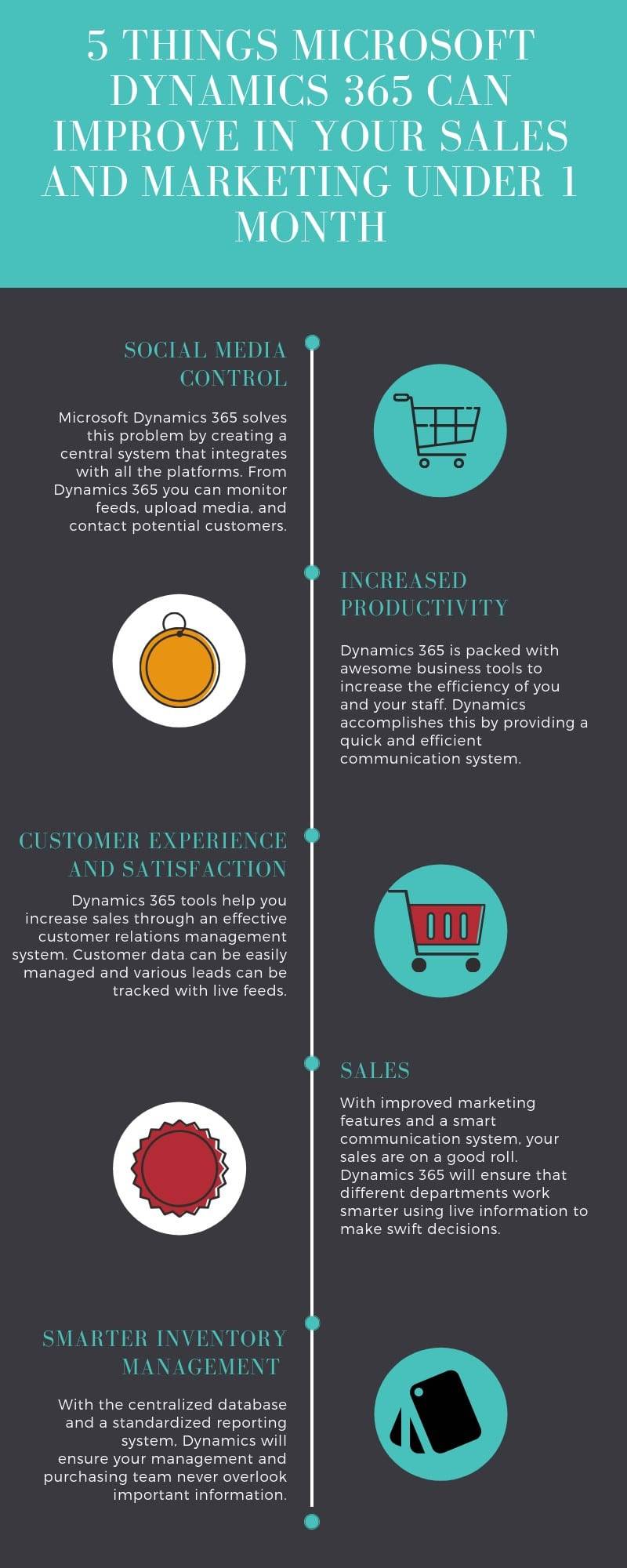 5 THINGS MICROSOFT DYNAMICS 365 CAN IMPROVE IN YOUR SALES AND MARKETING UNDER 1 MONTH

SOCIAL MEDIA CONTROL

Microsoft Dynamics 365 solves this problem by creating a central system that integrates with all the platforms. From Dynamics 365 you can monitor feeds, upload media, and contact potential customers.

INCREASED PRODUCTIVITY

Dynamics 365 is packed with awesome business tools to increase the efficiency of you and your staff. Dynamics accomplishes this by providing a quick and efficient communication system.

CUSTOMER EXPERIENCE AND SATISFACTION

Dynamics 365 tools help you increase sales through an effective customer relations management system. Customer data can be easily managed and various leads can be tracked with live feeds.

SALES

With improved marketing features and a smart communication system, your sales are on a good roll. Dynamics 365 will ensure that different departments work smarter using live information to make swift decisions.

SMARTER INVENTORY MANAGEMENT

With the centralized database and a standardized reporting system, Dynamics will ensure your management and purchasing team never overlook important information.